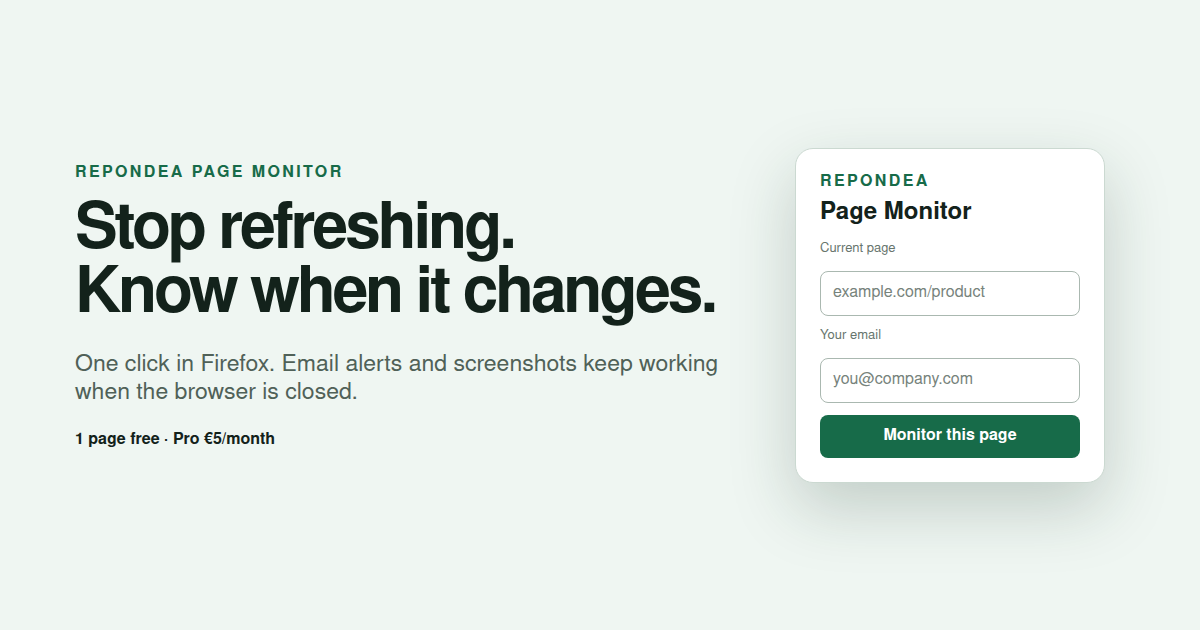 REPONDEA PAGE MONITOR

Stop refreshing.
Know when it changes.

One click in Firefox. Email alerts and screenshots keep working when the browser is closed.

1 page free · Pro €5/month

REPONDEA
Page Monitor

Current page

example.com/product

Your email

you@company.com

Monitor this page